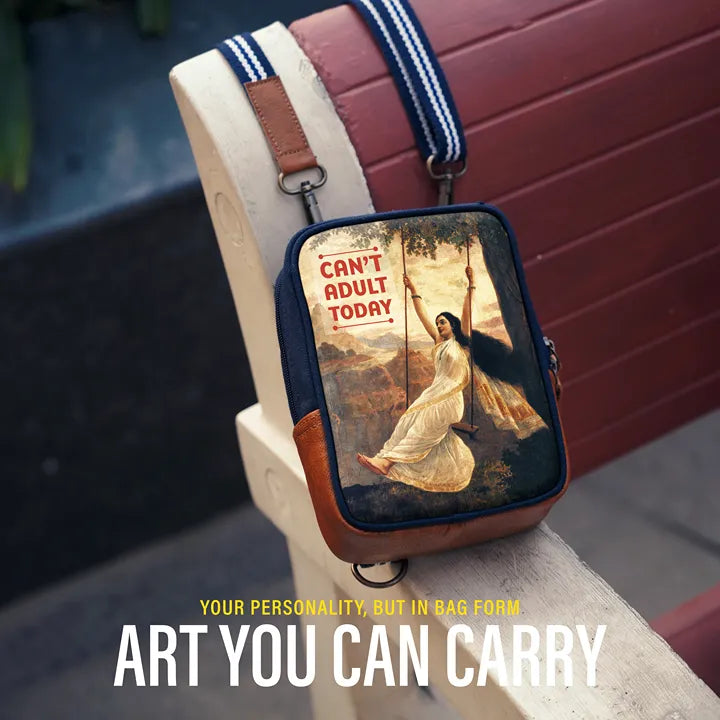 CAN'T ADULT TODAY

YOUR PERSONALITY, BUT IN BAG FORM

ART YOU CAN CARRY