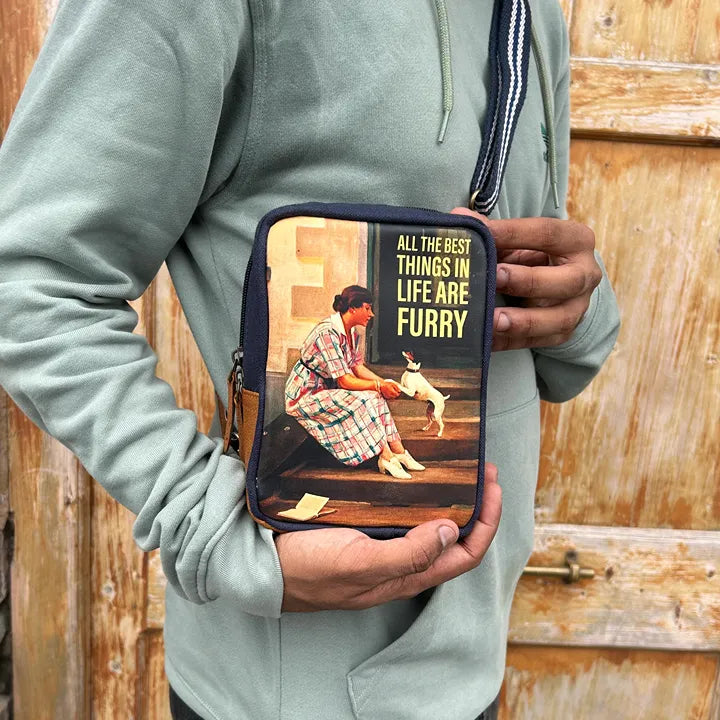 ALL THE BEST THINGS IN LIFE ARE FURRY