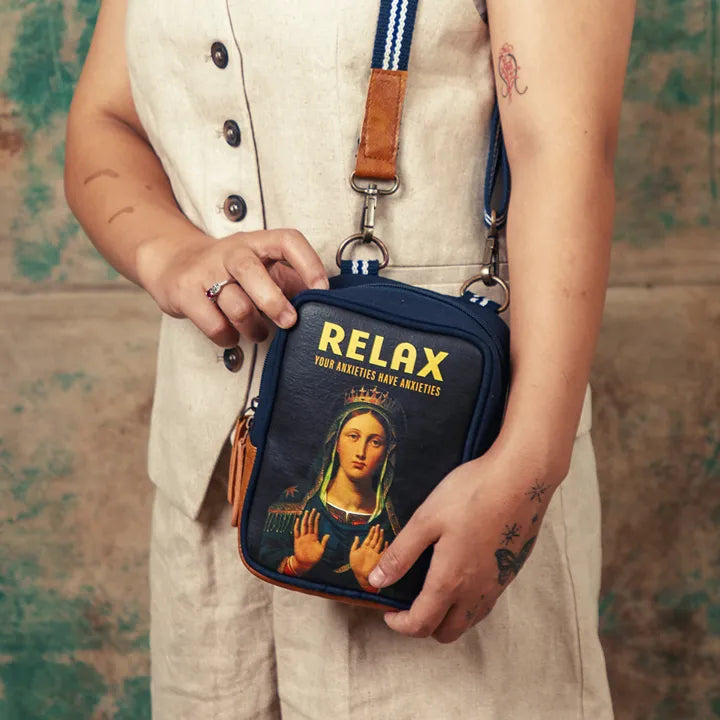 RELAX
YOUR ANXIETIES HAVE ANXIETIES