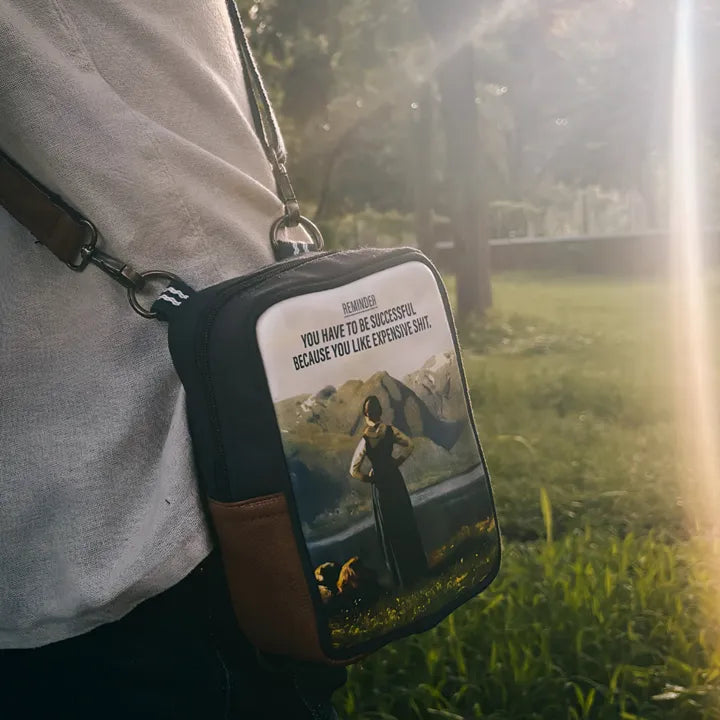 REMINDER
YOU HAVE TO BE SUCCESSFUL BECAUSE YOU LIKE EXPENSIVE SHIT.